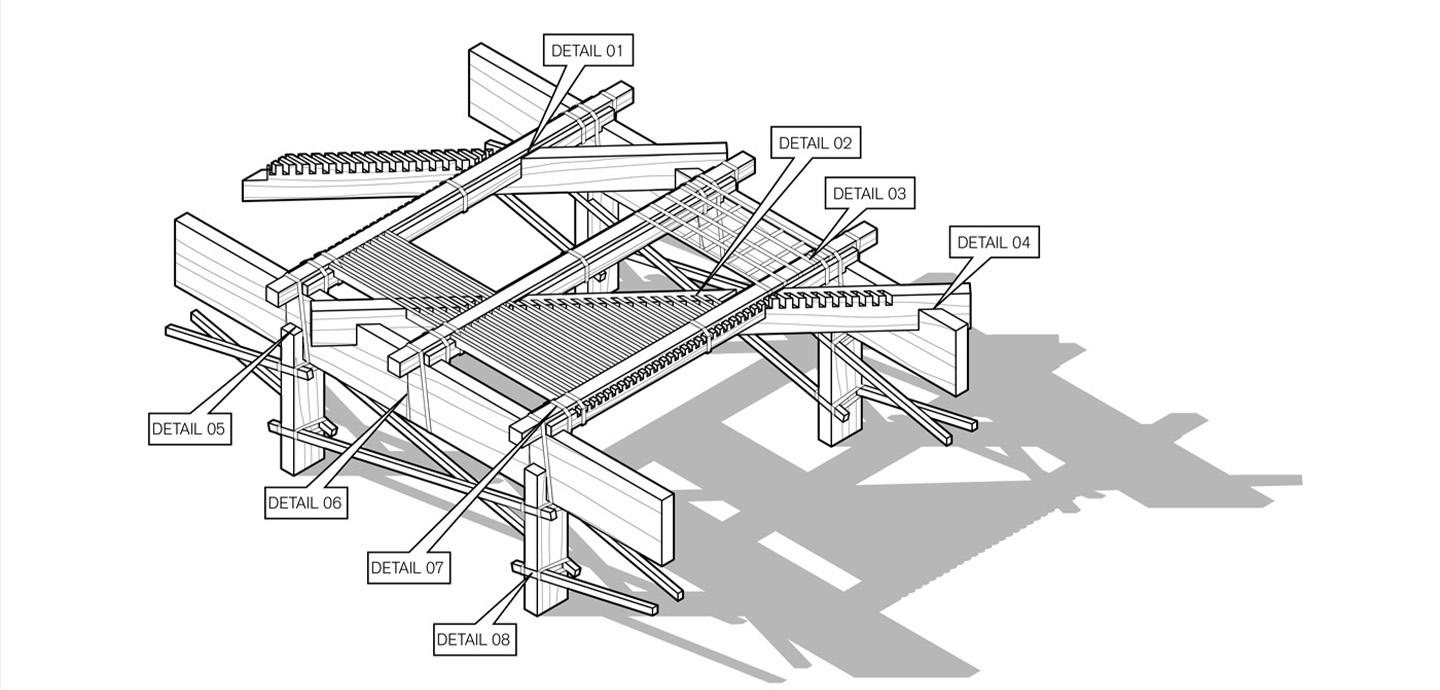 DETAIL 01
DETAIL 02
DETAIL 03
DETAIL 04
DETAIL 05
DETAIL 06
DETAIL 07
DETAIL 08